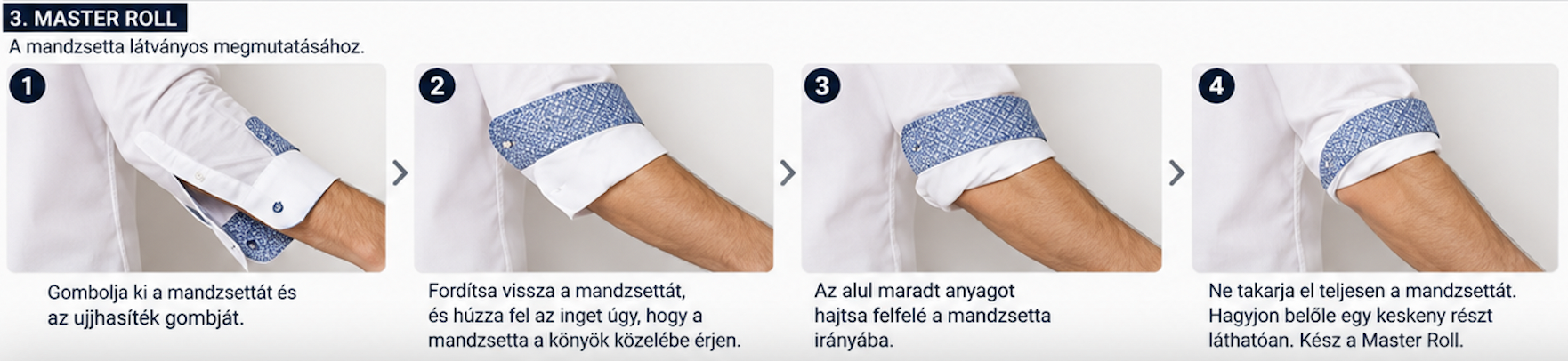 3. MASTER ROLL

A mandzsetta látványos megmutatásához.

1

Gombolja ki a mandzsettát és az ujjhasíték gombját.

2

Fordítsa vissza a mandzsettát, és húzza fel az inget úgy, hogy a mandzsetta a könyök közelébe érjen.

3

Az alul maradt anyagot hajtsa felfelé a mandzsetta irányába.

4

Ne takarja el teljesen a mandzsettát. Hagyjon belőle egy keskeny részt láthatóan. Kész a Master Roll.